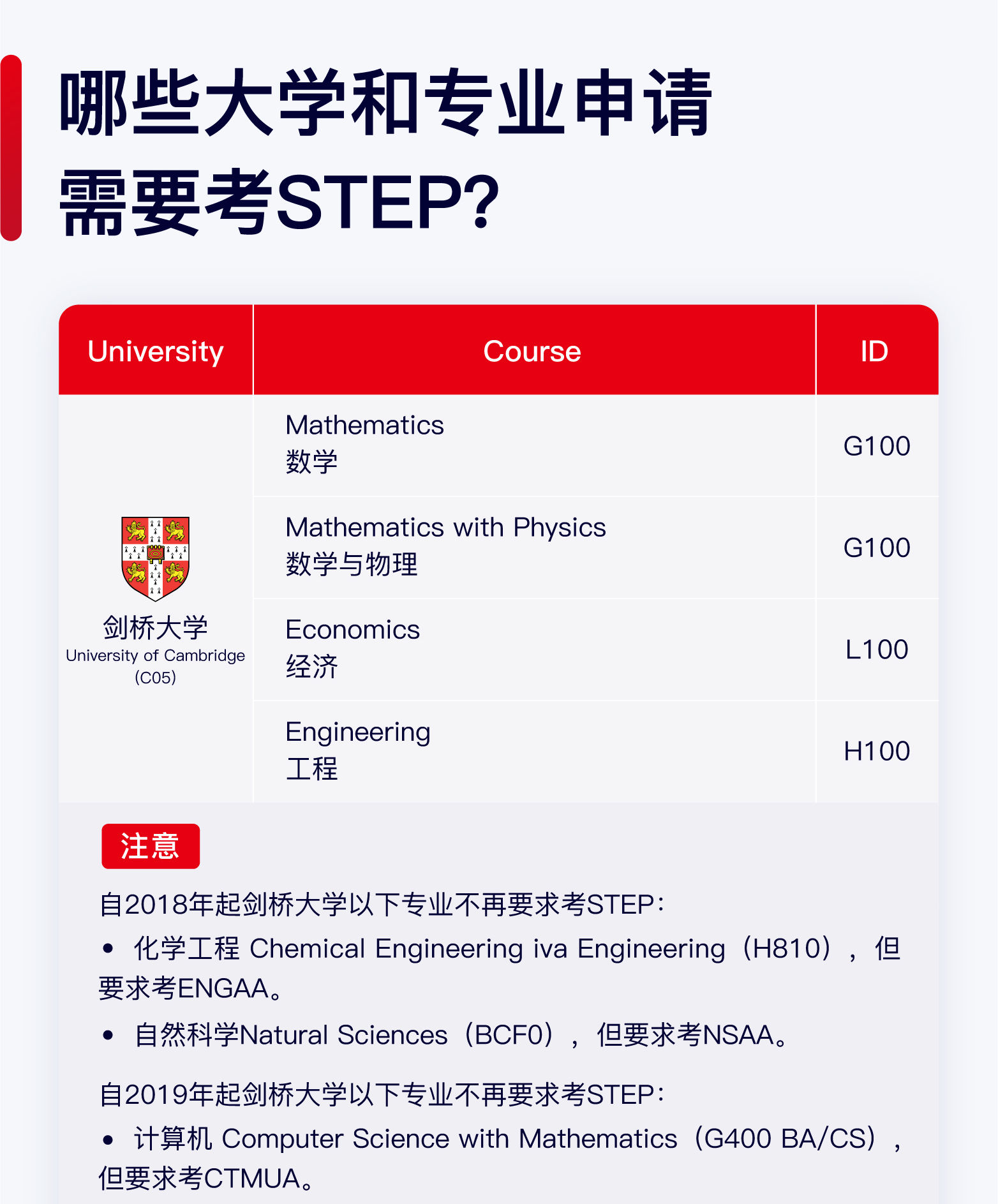 哪些大学和专业申请需要考STEP?

| University | Course | ID |
|---|---|---|
| 剑桥大学 University of Cambridge (C05) | Mathematics 数学 | G100 |
| | Mathematics with Physics 数学与物理 | G100 |
| | Economics 经济 | L100 |
| | Engineering 工程 | H100 |

注意

自2018年起剑桥大学以下专业不再要求考STEP:

• 化学工程 Chemical Engineering iva Engineering（H810），但要求考ENGAA。

• 自然科学Natural Sciences（BCF0），但要求考NSAA。

自2019年起剑桥大学以下专业不再要求考STEP:

• 计算机 Computer Science with Mathematics（G400 BA/CS），但要求考CTMUA。