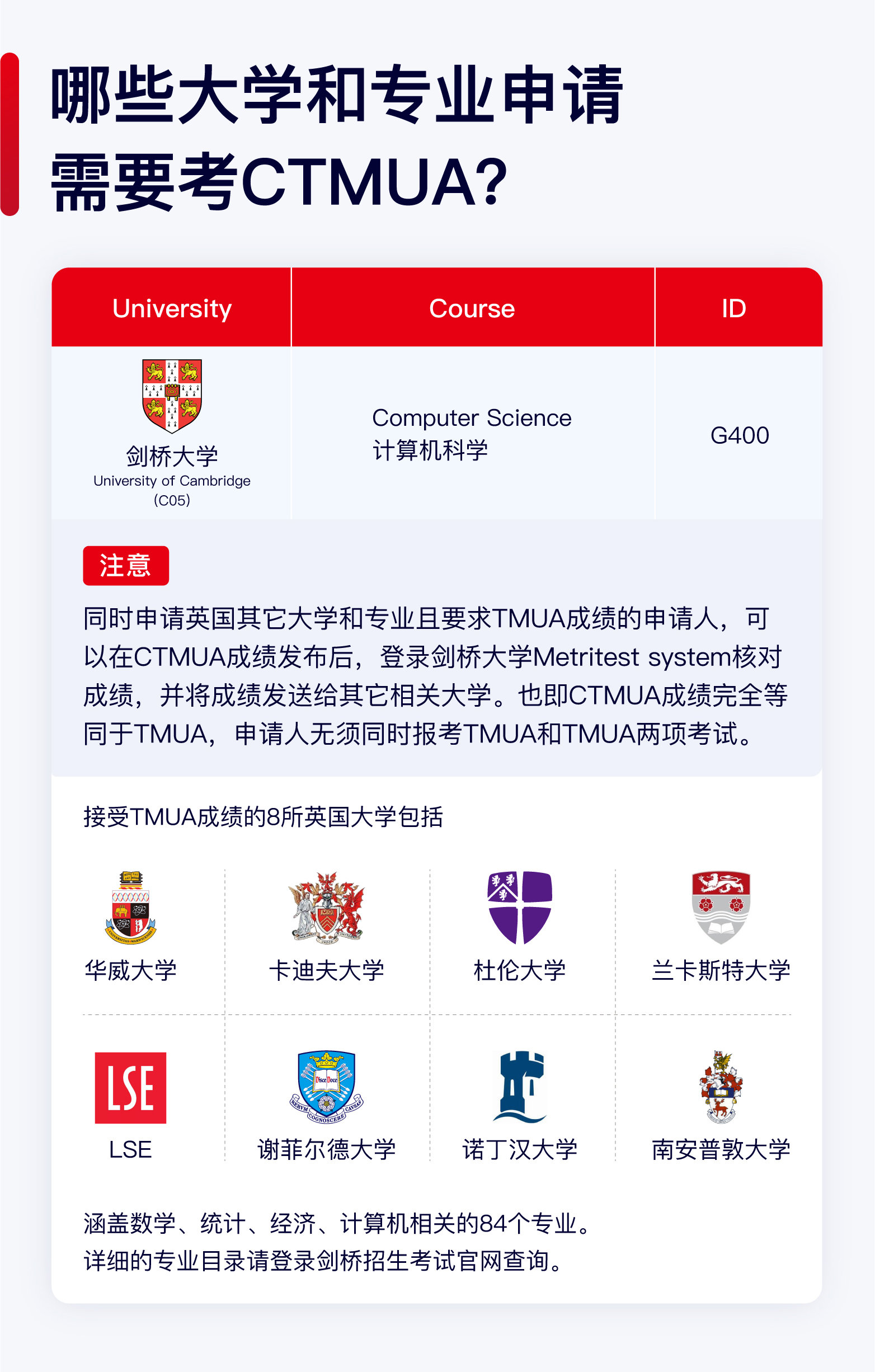 哪些大学和专业申请
需要考CTMUA?

| University | Course | ID |
|---|---|---|
| 剑桥大学 University of Cambridge (C05) | Computer Science 计算机科学 | G400 |

注意

同时申请英国其它大学和专业且要求TMUA成绩的申请人，可以在CTMUA成绩发布后，登录剑桥大学Metritest system核对成绩，并将成绩发送给其它相关大学。也即CTMUA成绩完全等同于TMUA，申请人无须同时报考TMUA和TMUA两项考试。

接受TMUA成绩的8所英国大学包括

华威大学

卡迪夫大学

杜伦大学

兰卡斯特大学

LSE

LSE

谢菲尔德大学

诺丁汉大学

南安普敦大学

涵盖数学、统计、经济、计算机相关的84个专业。
详细的专业目录请登录剑桥招生考试官网查询。